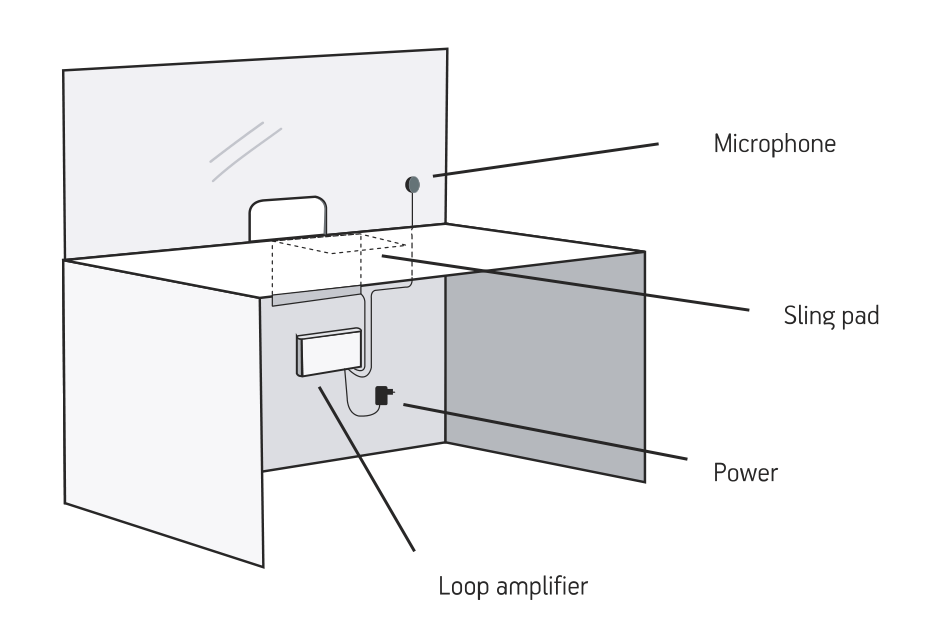 Microphone

Sling pad

Power

Loop amplifier